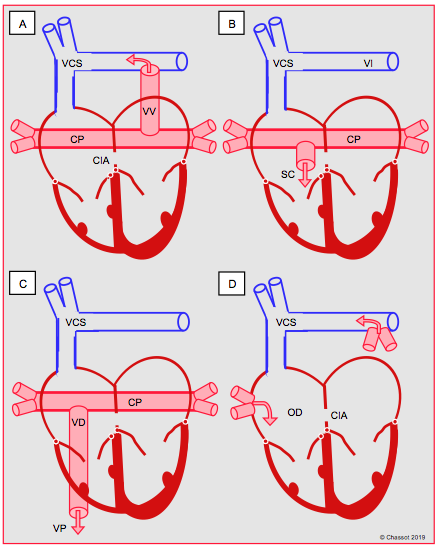 A

VCS

VV

CP

CIA

B

VCS

VI

CP

SC

C

VCS

CP

VD

VP

D

VCS

OD

CIA

© Chassot 2019